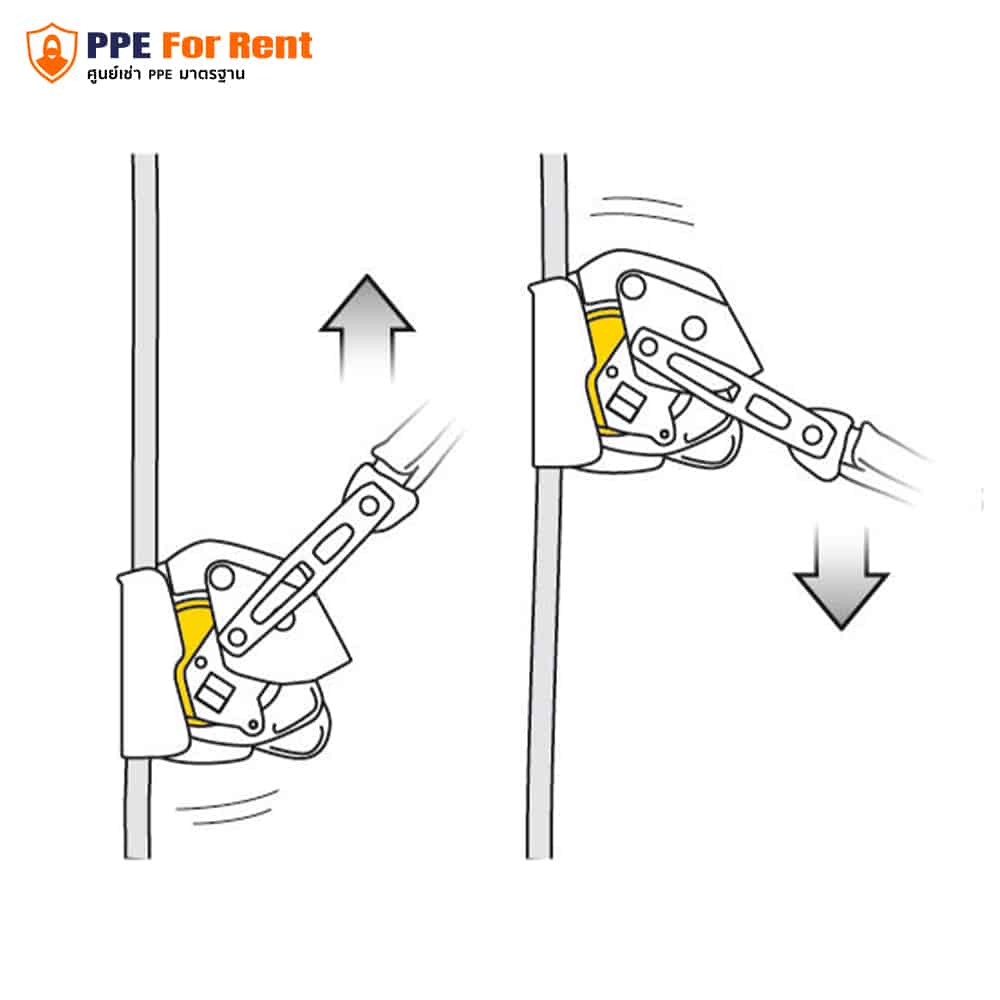 PPE For Rent
ศูนย์เช่า PPE มาตรฐาน