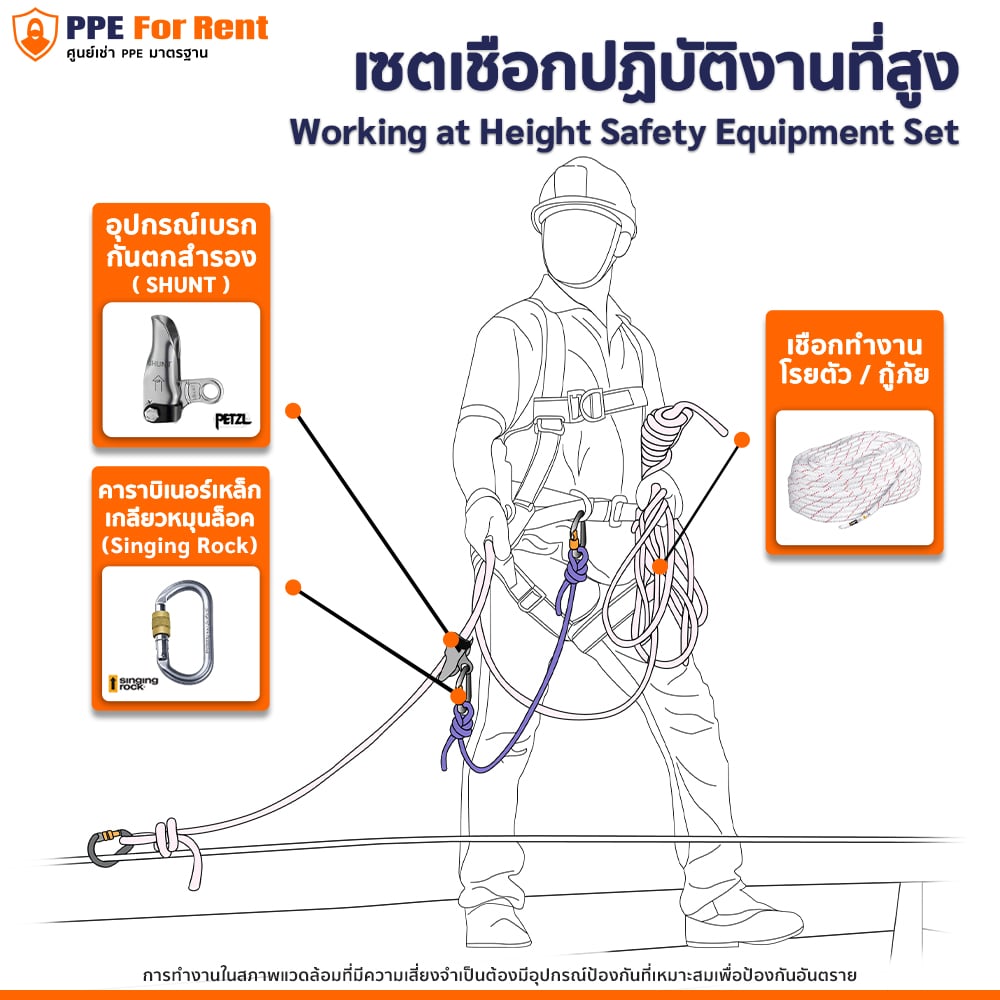 PPE For Rent
ศูนย์เช่า PPE มาตรฐาน

เซตเชือกปฏิบัติงานที่สูง
Working at Height Safety Equipment Set

อุปกรณ์เบรกกันตกสำรอง
( SHUNT )

SHUNT
PETZL

คาราบิเนอร์เหล็กเกลียวหมุนล็อค
(Singing Rock)

singing rock

เชือกทำงานโรยตัว / กู้ภัย

การทำงานในสภาพแวดล้อมที่มีความเสี่ยงจำเป็นต้องมีอุปกรณ์ป้องกันที่เหมาะสมเพื่อป้องกันอันตราย